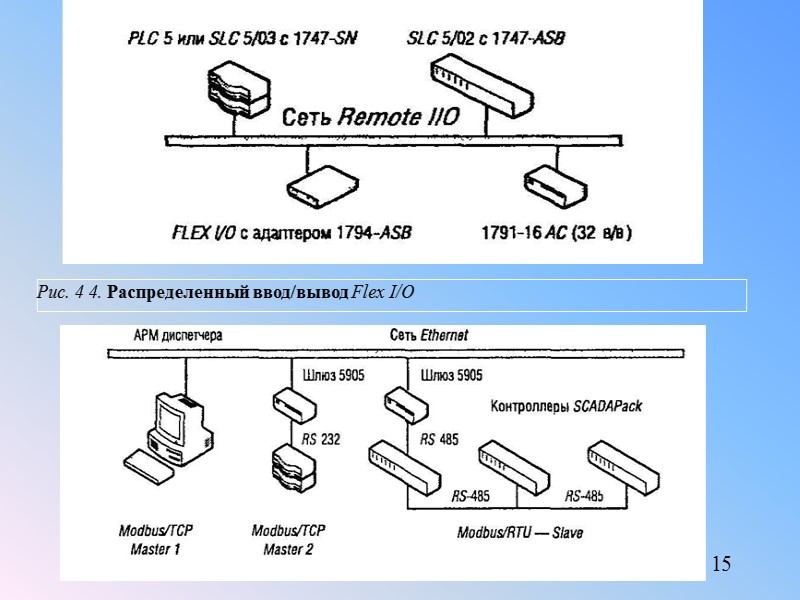 PLC 5 или SLC 5/03 с 1747-SN
SLC 5/02 с 1747-ASB
Сеть Remote I/O
FLEX I/O с адаптером 1794-ASB
1791-16 AC (32 в/в)

Рис. 4 4. Распределенный ввод/вывод Flex I/O

АРМ диспетчера
Сеть Ethernet
Шлюз 5905
Шлюз 5905
Контроллеры SCADAPack
RS 232
RS 485
RS-485
RS-485
Modbus/TCP Master 1
Modbus/TCP Master 2
Modbus/RTU — Slave

15